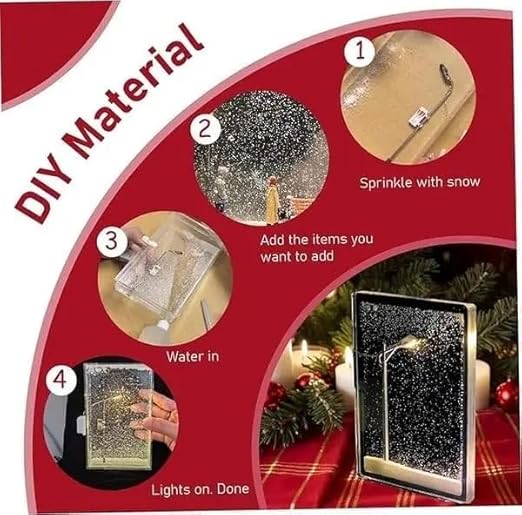 DIY Material

1
Sprinkle with snow

2
Add the items you want to add

3
Water in

4
Lights on. Done