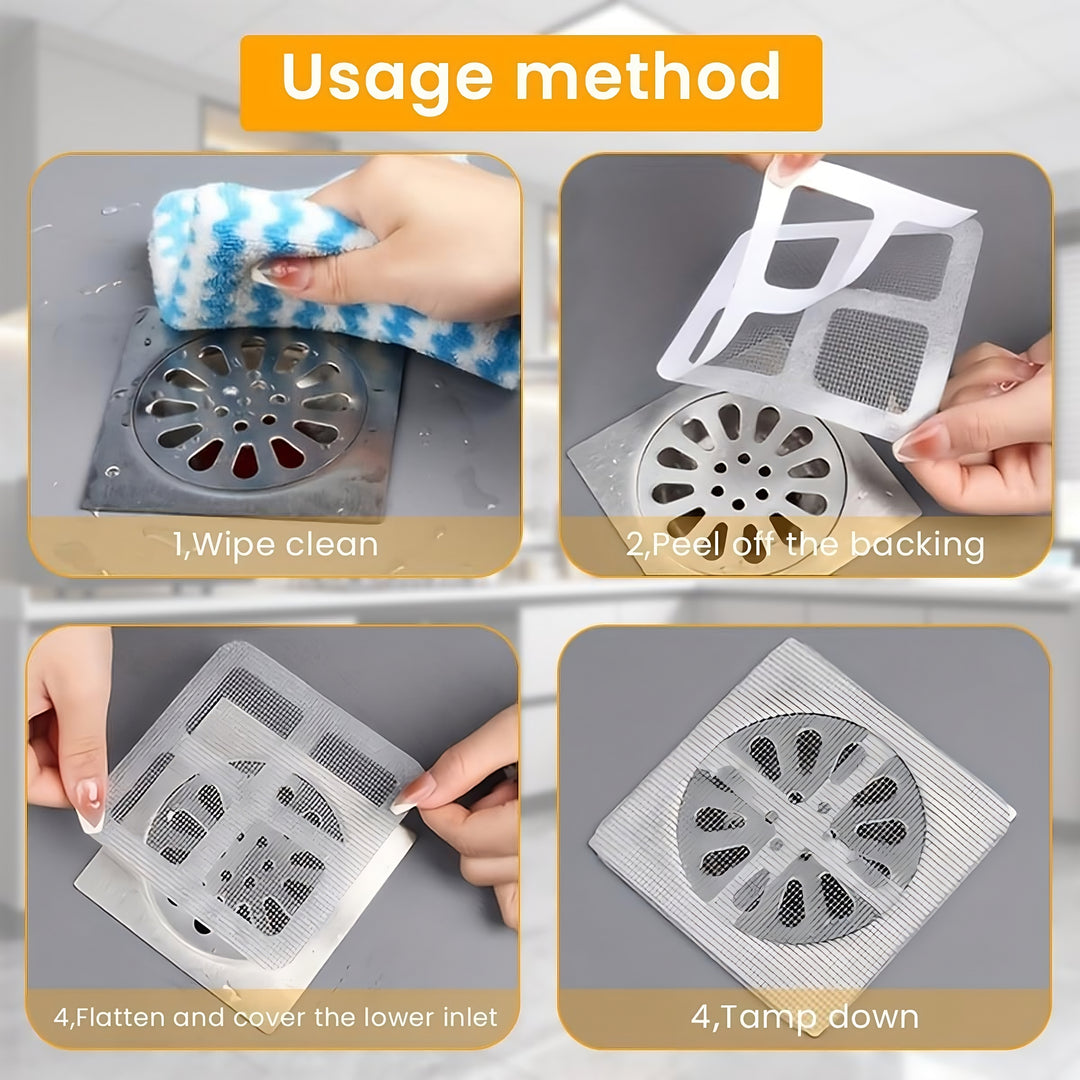 Usage method

1,Wipe clean

2,Peel off the backing

4,Flatten and cover the lower inlet

4,Tamp down