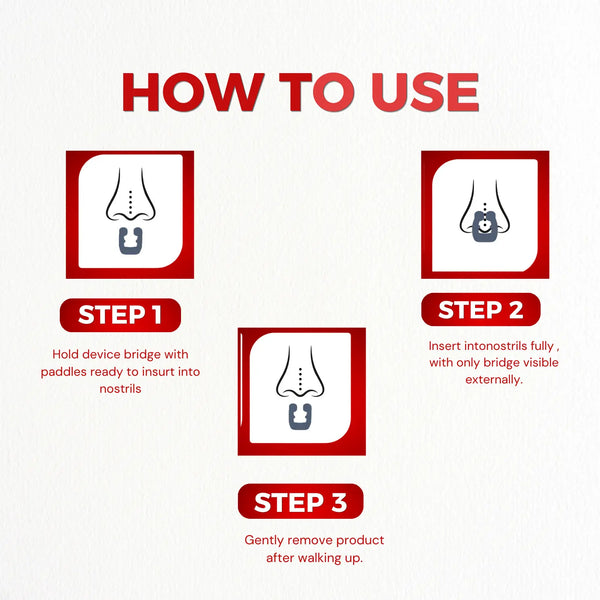 HOW TO USE

STEP 1

Hold device bridge with paddles ready to insurt into nostrils

STEP 2

Insert intonostrils fully , with only bridge visible externally.

STEP 3

Gently remove product after walking up.