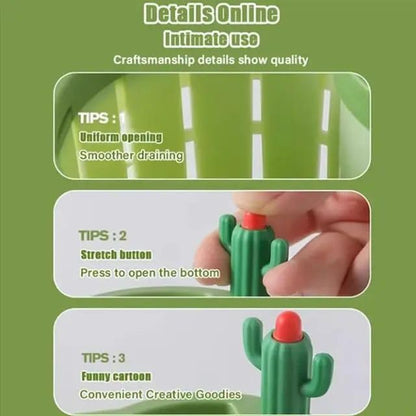 Details Online
Intimate use
Craftsmanship details show quality

TIPS : 1
Uniform opening
Smoother draining

TIPS : 2
Stretch button
Press to open the bottom

TIPS : 3
Funny cartoon
Convenient Creative Goodies