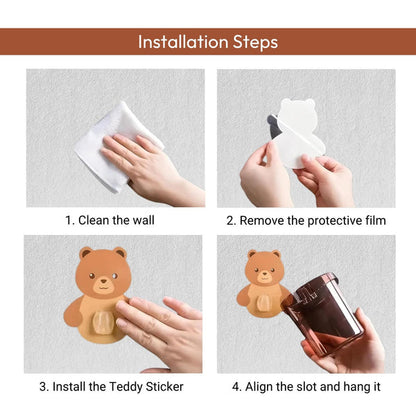 Installation Steps

1. Clean the wall

2. Remove the protective film

3. Install the Teddy Sticker

4. Align the slot and hang it